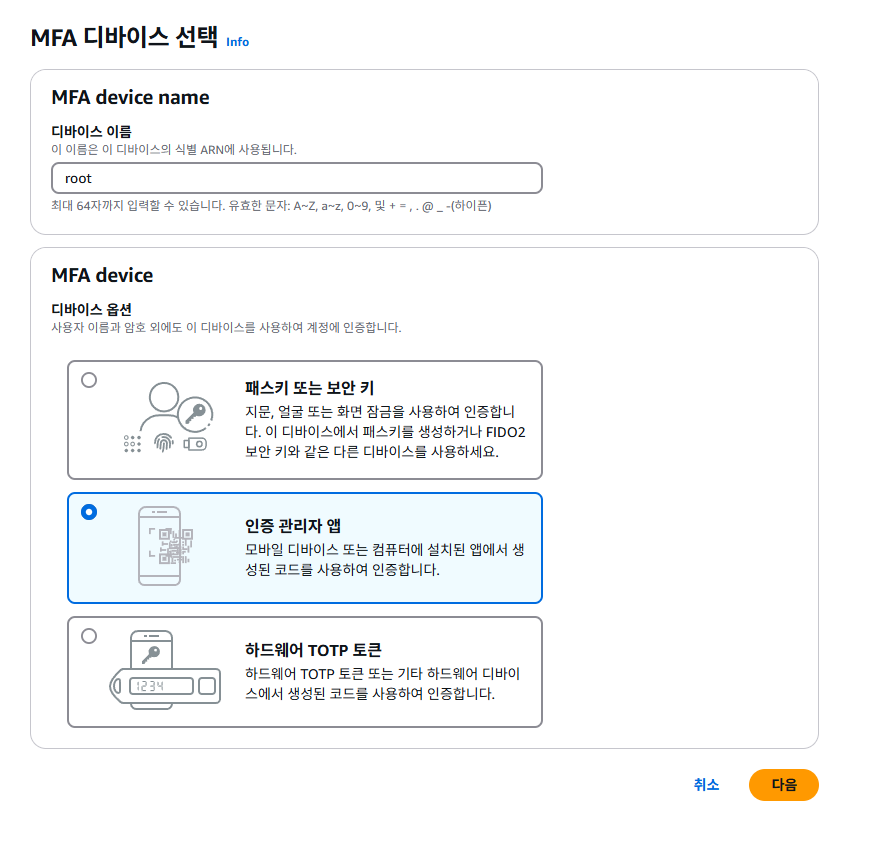 MFA 디바이스 선택 Info

MFA device name

디바이스 이름
이 이름은 이 디바이스의 식별 ARN에 사용됩니다.

root

최대 64자까지 입력할 수 있습니다. 유효한 문자: A~Z, a~z, 0~9, 및 + = , . @ _ -(하이픈)

MFA device

디바이스 옵션
사용자 이름과 암호 외에도 이 디바이스를 사용하여 계정에 인증합니다.

패스키 또는 보안 키
지문, 얼굴 또는 화면 잠금을 사용하여 인증합니다. 이 디바이스에서 패스키를 생성하거나 FIDO2 보안 키와 같은 다른 디바이스를 사용하세요.

인증 관리자 앱
모바일 디바이스 또는 컴퓨터에 설치된 앱에서 생성된 코드를 사용하여 인증합니다.

하드웨어 TOTP 토큰
1234
하드웨어 TOTP 토큰 또는 기타 하드웨어 디바이스에서 생성된 코드를 사용하여 인증합니다.

취소 다음